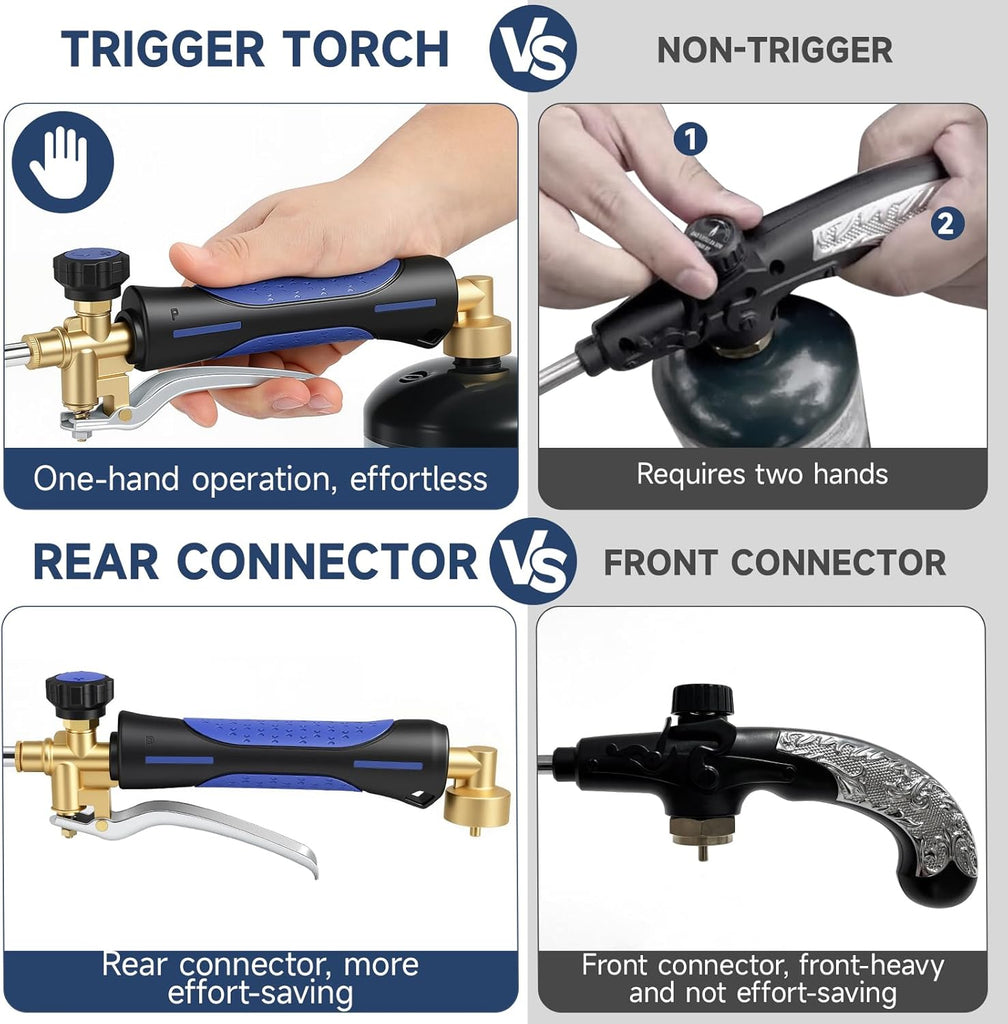 TRIGGER TORCH VS NON-TRIGGER

1

2

One-hand operation, effortless

Requires two hands

REAR CONNECTOR VS FRONT CONNECTOR

Rear connector, more effort-saving

Front connector, front-heavy and not effort-saving